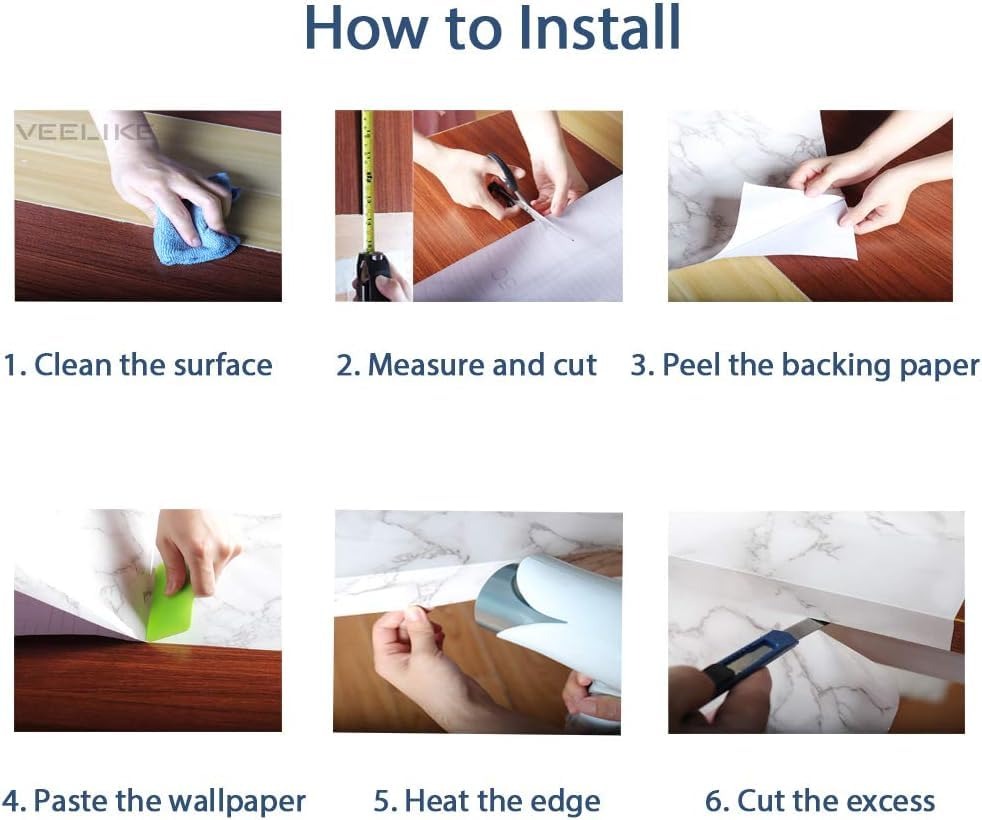 How to Install

VEELIKE

1. Clean the surface

2. Measure and cut

3. Peel the backing paper

4. Paste the wallpaper

5. Heat the edge

6. Cut the excess